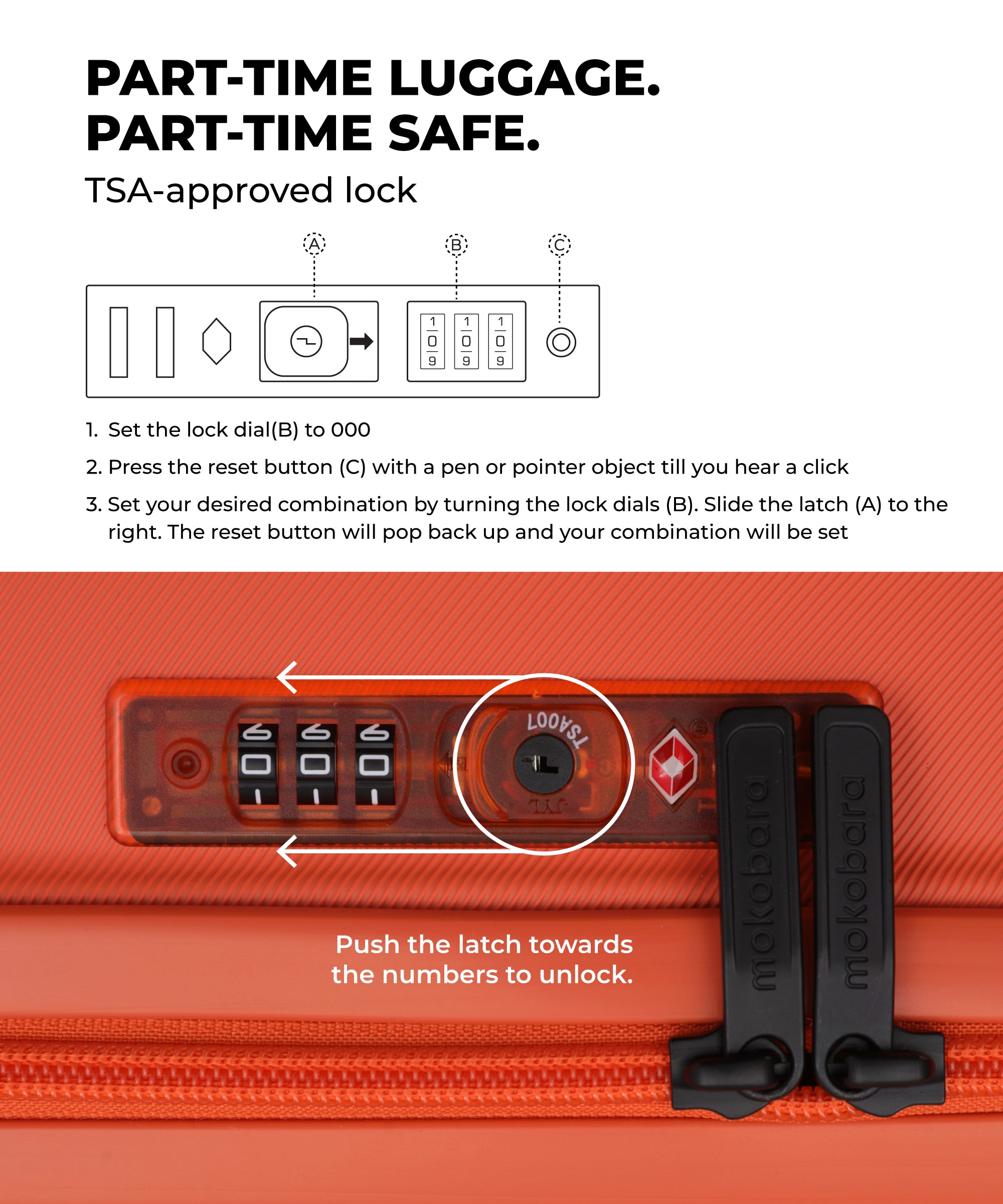 PART-TIME LUGGAGE.
PART-TIME SAFE.

TSA-approved lock

A B C

1 0 9 1 0 9 1 0 9

1. Set the lock dial(B) to 000

2. Press the reset button (C) with a pen or pointer object till you hear a click

3. Set your desired combination by turning the lock dials (B). Slide the latch (A) to the right. The reset button will pop back up and your combination will be set

9 0 1 9 0 1 9 0 1

TSA007

JYL

mokobara

mokobara

Push the latch towards the numbers to unlock.