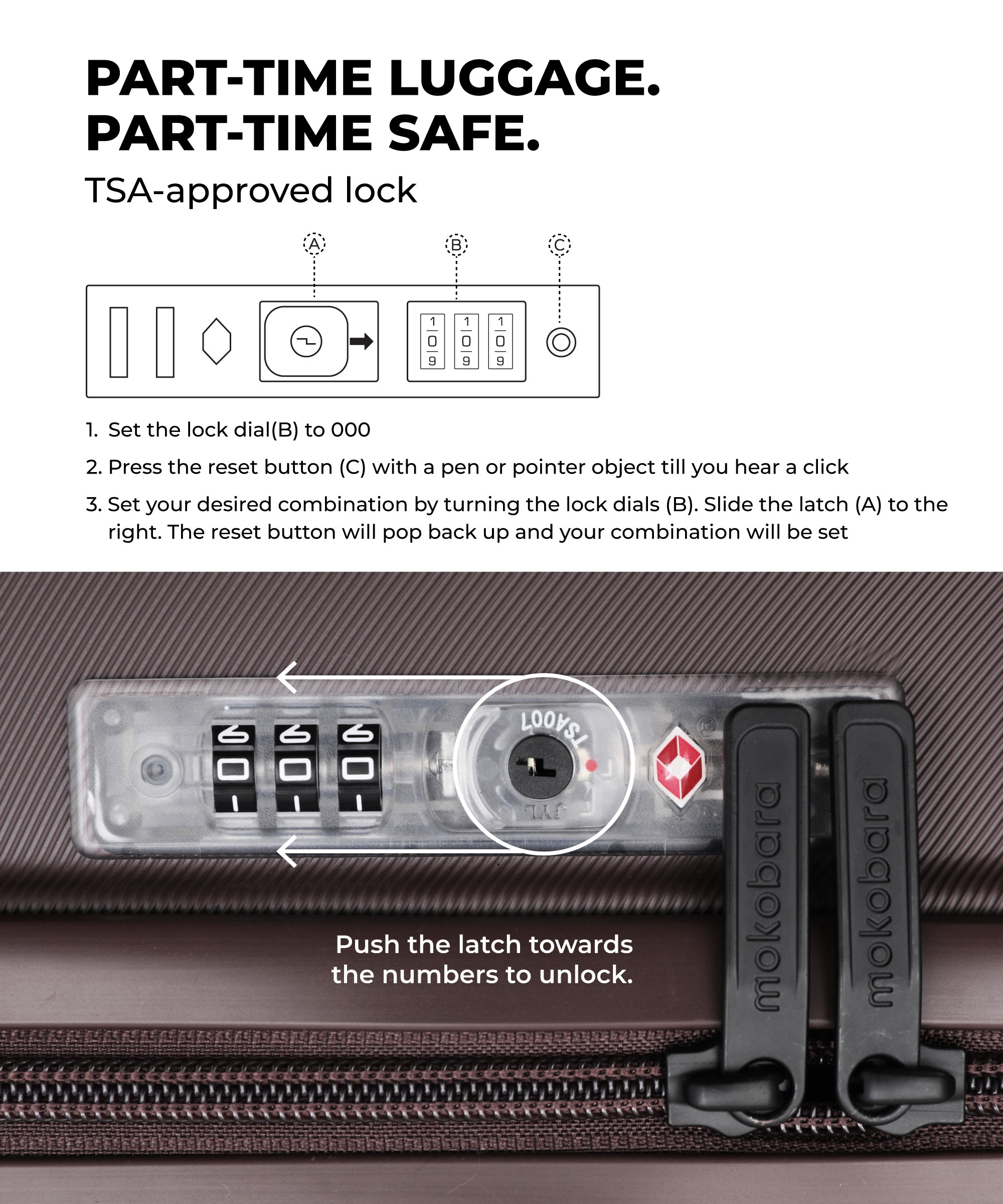 PART-TIME LUGGAGE.
PART-TIME SAFE.

TSA-approved lock

A B C

1 0 9 1 0 9 1 0 9

1. Set the lock dial(B) to 000

2. Press the reset button (C) with a pen or pointer object till you hear a click

3. Set your desired combination by turning the lock dials (B). Slide the latch (A) to the right. The reset button will pop back up and your combination will be set

9 0 1 9 0 1 9 0 1

TSA007

JYL

Push the latch towards the numbers to unlock.

mokobara mokobara