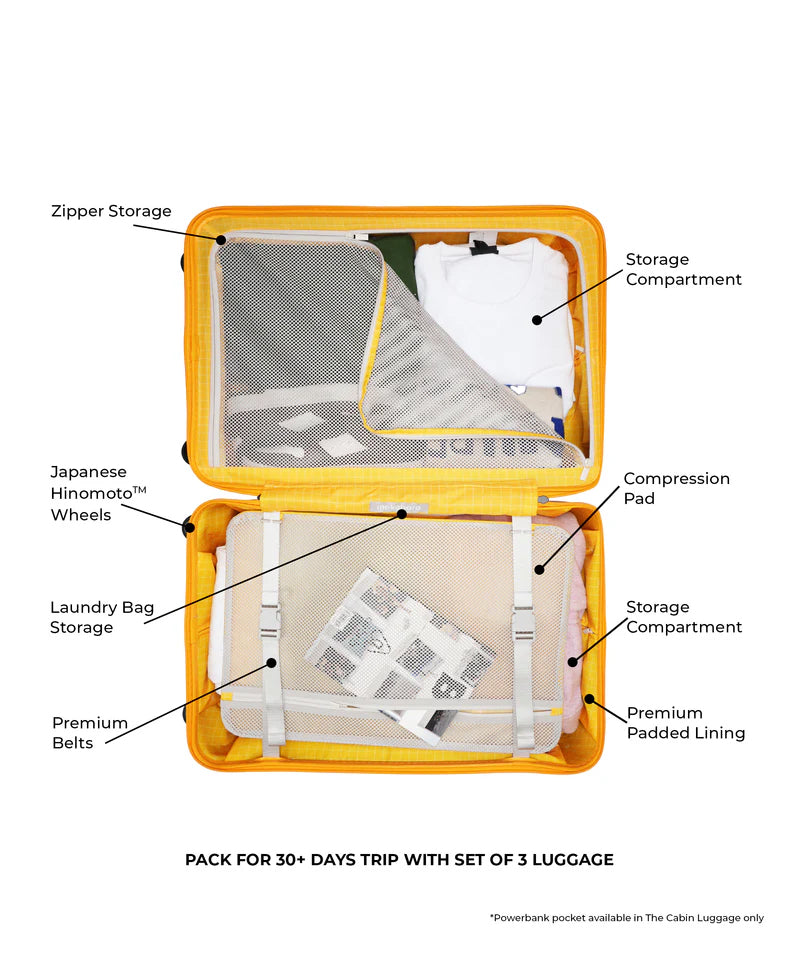 Zipper Storage

Storage Compartment

Japanese Hinomoto™ Wheels

Compression Pad

Laundry Bag Storage

Storage Compartment

Premium Belts

Premium Padded Lining

PACK FOR 30+ DAYS TRIP WITH SET OF 3 LUGGAGE

*Powerbank pocket available in The Cabin Luggage only